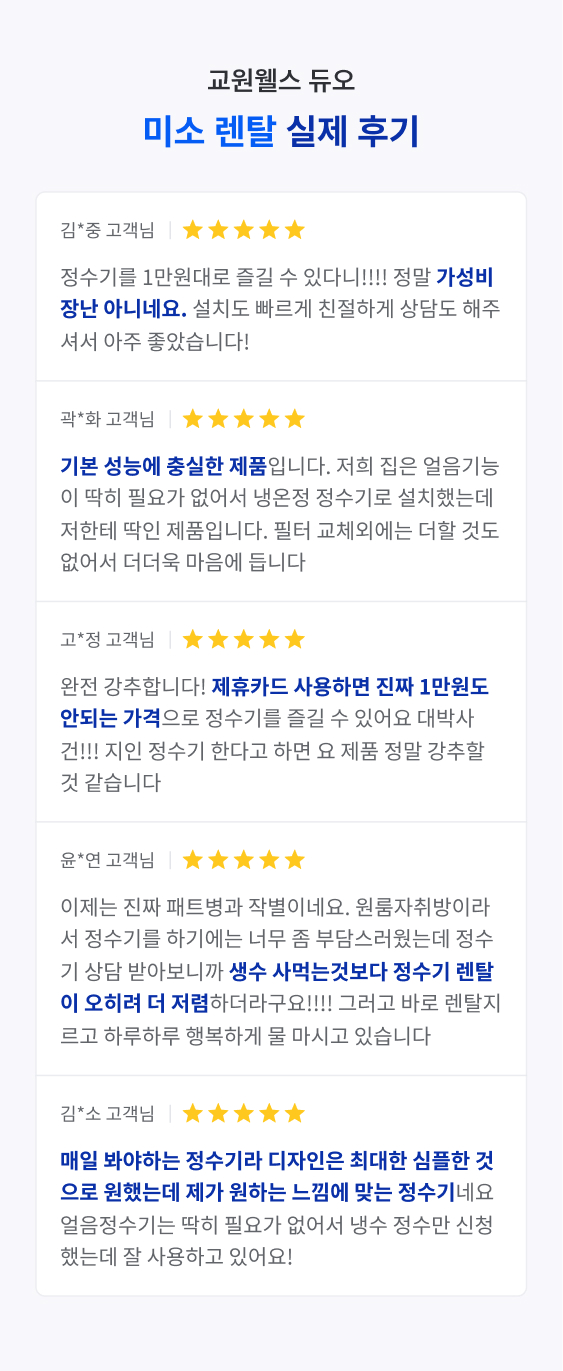 교원웰스 듀오

미소 렌탈 실제 후기

김*중 고객님 | ★★★★★

정수기를 1만원대로 즐길 수 있다니!!!! 정말 가성비 장난 아니네요. 설치도 빠르게 친절하게 상담도 해주셔서 아주 좋았습니다!

곽*화 고객님 | ★★★★★

기본 성능에 충실한 제품입니다. 저희 집은 얼음기능이 딱히 필요가 없어서 냉온정 정수기로 설치했는데 저한테 딱인 제품입니다. 필터 교체외에는 더할 것도 없어서 더더욱 마음에 듭니다

고*정 고객님 | ★★★★★

완전 강추합니다! 제휴카드 사용하면 진짜 1만원도 안되는 가격으로 정수기를 즐길 수 있어요 대박사건!!! 지인 정수기 한다고 하면 요 제품 정말 강추할 것 같습니다

윤*연 고객님 | ★★★★★

이제는 진짜 패트병과 작별이네요. 원룸자취방이라서 정수기를 하기에는 너무 좀 부담스러웠는데 정수기 상담 받아보니까 생수 사먹는것보다 정수기 렌탈이 오히려 더 저렴하더라구요!!!! 그러고 바로 렌탈지르고 하루하루 행복하게 물 마시고 있습니다

김*소 고객님 | ★★★★★

매일 봐야하는 정수기라 디자인은 최대한 심플한 것으로 원했는데 제가 원하는 느낌에 맞는 정수기네요 얼음정수기는 딱히 필요가 없어서 냉수 정수만 신청했는데 잘 사용하고 있어요!